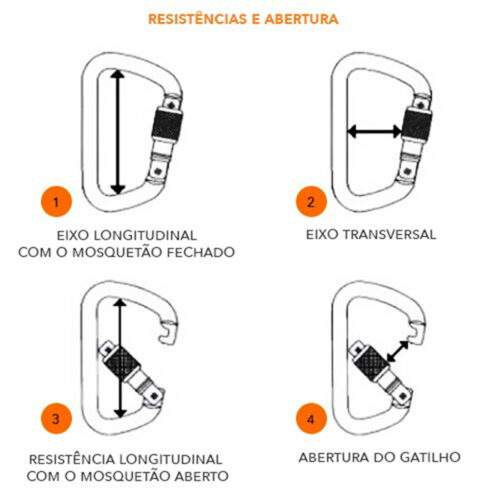 RESISTÊNCIAS E ABERTURA

1

EIXO LONGITUDINAL
COM O MOSQUETÃO FECHADO

2

EIXO TRANSVERSAL

3

RESISTÊNCIA LONGITUDINAL
COM O MOSQUETÃO ABERTO

4

ABERTURA DO GATILHO