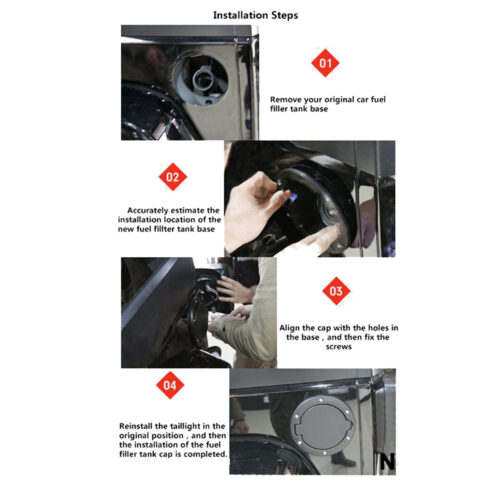 Installation Steps

01

Remove your original car fuel filler tank base

02

Accurately estimate the installation location of the new fuel fillter tank base

03

Align the cap with the holes in the base , and then fix the screws

04

Reinstall the taillight in the original position , and then the installation of the fuel filler tank cap is completed.

N