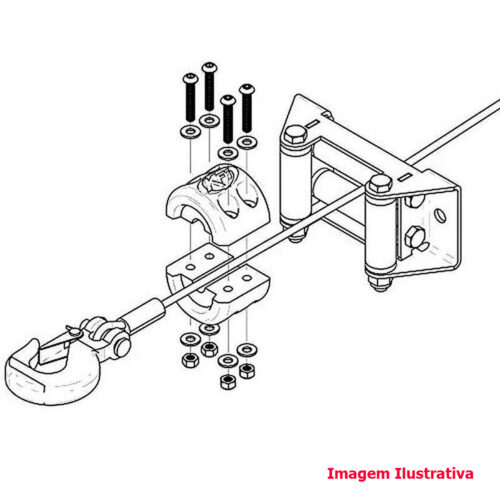 Imagem Ilustrativa