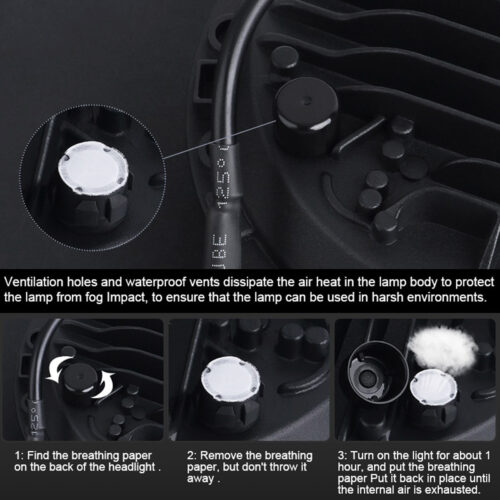 125°C
UBE

Ventilation holes and waterproof vents dissipate the air heat in the lamp body to protect the lamp from fog Impact, to ensure that the lamp can be used in harsh environments.

125°

1: Find the breathing paper on the back of the headlight .

2: Remove the breathing paper, but don't throw it away .

3: Turn on the light for about 1 hour, and put the breathing paper Put it back in place until the internal air is exhausted.