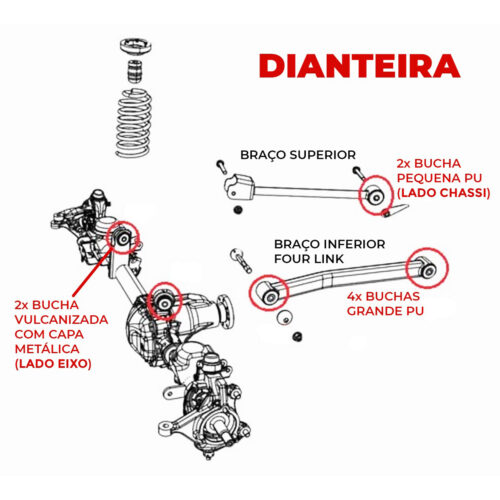 DIANTEIRA

BRAÇO SUPERIOR

2x BUCHA
PEQUENA PU
(LADO CHASSI)

BRAÇO INFERIOR
FOUR LINK

4x BUCHAS
GRANDE PU

2x BUCHA
VULCANIZADA
COM CAPA
METÁLICA
(LADO EIXO)