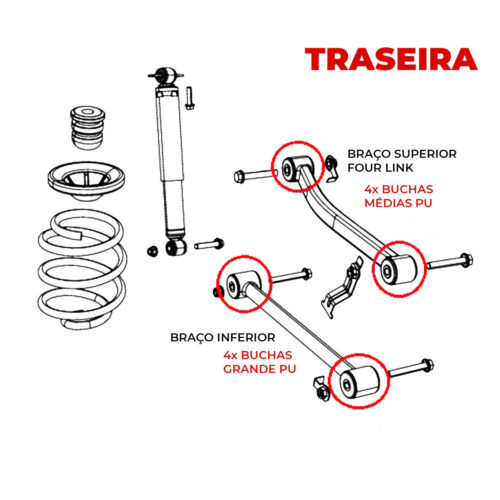 TRASEIRA

BRAÇO SUPERIOR
FOUR LINK

4x BUCHAS
MÉDIAS PU

BRAÇO INFERIOR

4x BUCHAS
GRANDE PU