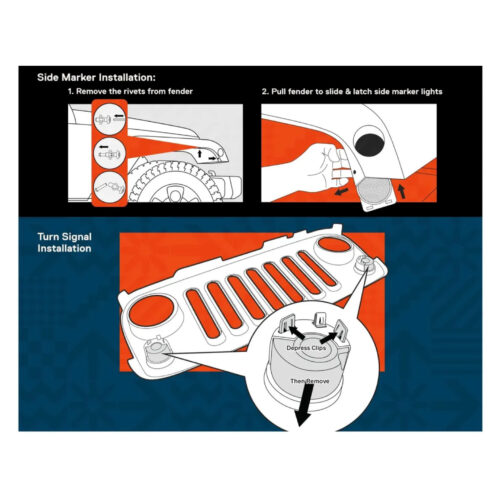 Side Marker Installation:

1. Remove the rivets from fender

2. Pull fender to slide & latch side marker lights

Turn Signal Installation

Depress Clips

Then Remove