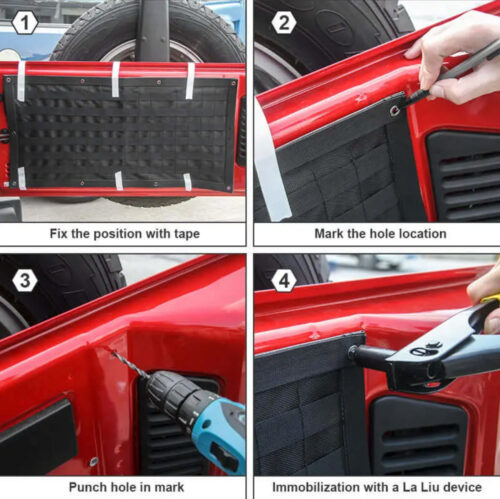 1

Fix the position with tape

2

Mark the hole location

3

Punch hole in mark

4

Immobilization with a La Liu device